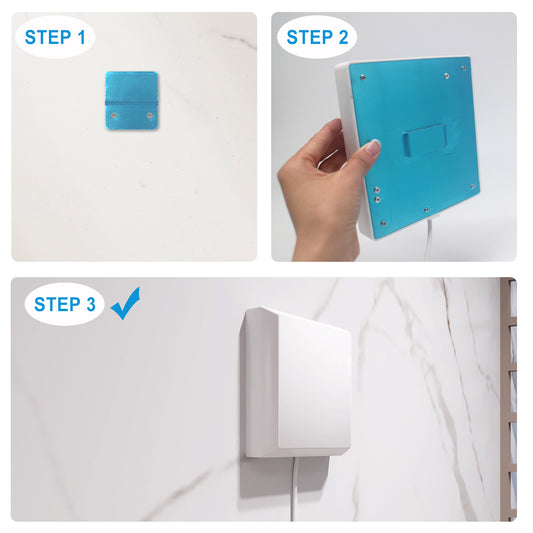 STEP 1

STEP 2

STEP 3